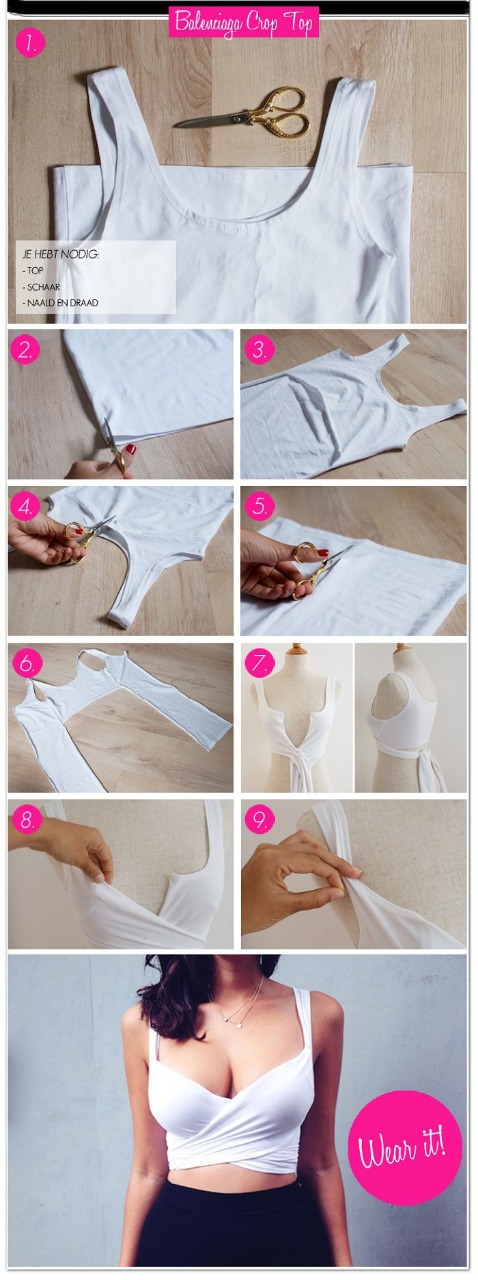 Balenciaga Crop Top

1.

JE HEBT NODIG:
- TOP
- SCHAAR
- NAALD EN DRAAD

2.

3.

4.

5.

6.

7.

8.

9.

Wear it!